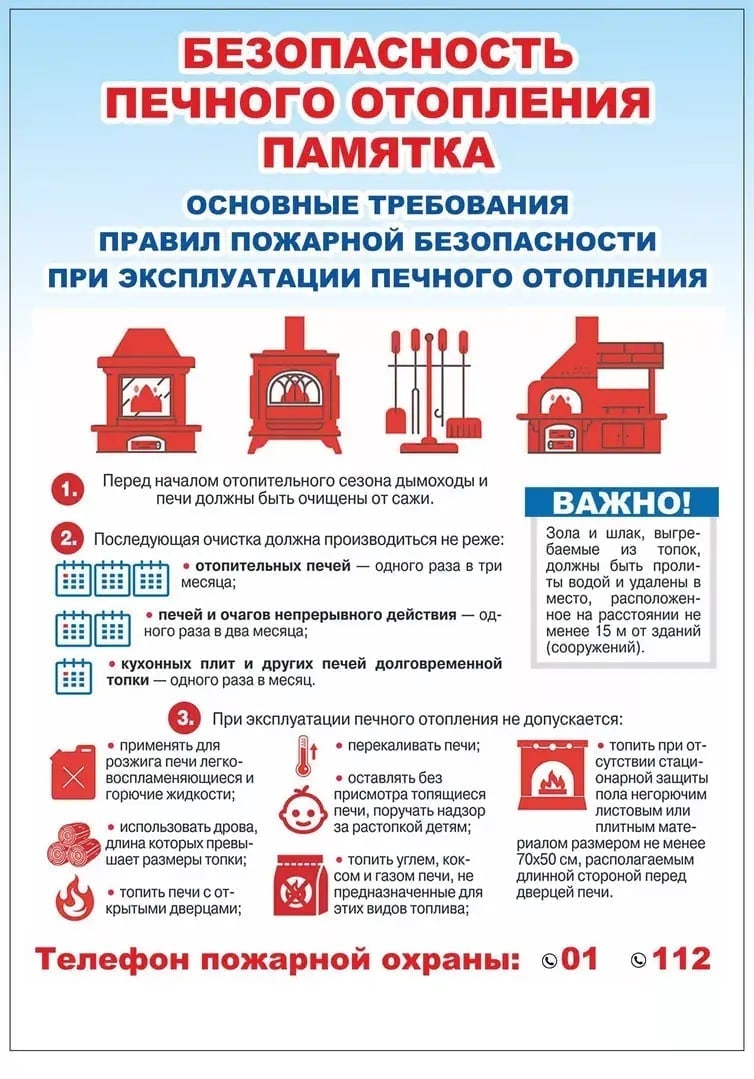 БЕЗОПАСНОСТЬ ПЕЧНОГО ОТОПЛЕНИЯ ПАМЯТКА

ОСНОВНЫЕ ТРЕБОВАНИЯ ПРАВИЛ ПОЖАРНОЙ БЕЗОПАСНОСТИ ПРИ ЭКСПЛУАТАЦИИ ПЕЧНОГО ОТОПЛЕНИЯ

1. Перед началом отопительного сезона дымоходы и печи должны быть очищены от сажи.

2. Последующая очистка должна производиться не реже:

• отопительных печей — одного раза в три месяца;

• печей и очагов непрерывного действия — одного раза в два месяца;

• кухонных плит и других печей долговременной топки — одного раза в месяц.

ВАЖНО!

Зола и шлак, выгребаемые из топок, должны быть пролиты водой и удалены в место, расположенное на расстоянии не менее 15 м от зданий (сооружений).

3. При эксплуатации печного отопления не допускается:

• применять для розжига печи легковоспламеняющиеся и горючие жидкости;

• использовать дрова, длина которых превышает размеры топки;

• топить печи с открытыми дверцами;

• перекаливать печи;

• оставлять без присмотра топящиеся печи, поручать надзор за растопкой детям;

• топить углем, коксом и газом печи, не предназначенные для этих видов топлива;

• топить при отсутствии стационарной защиты пола негорючим листовым или плитным материалом размером не менее 70х50 см, располагаемым длинной стороной перед дверцей печи.

Телефон пожарной охраны: 01 112